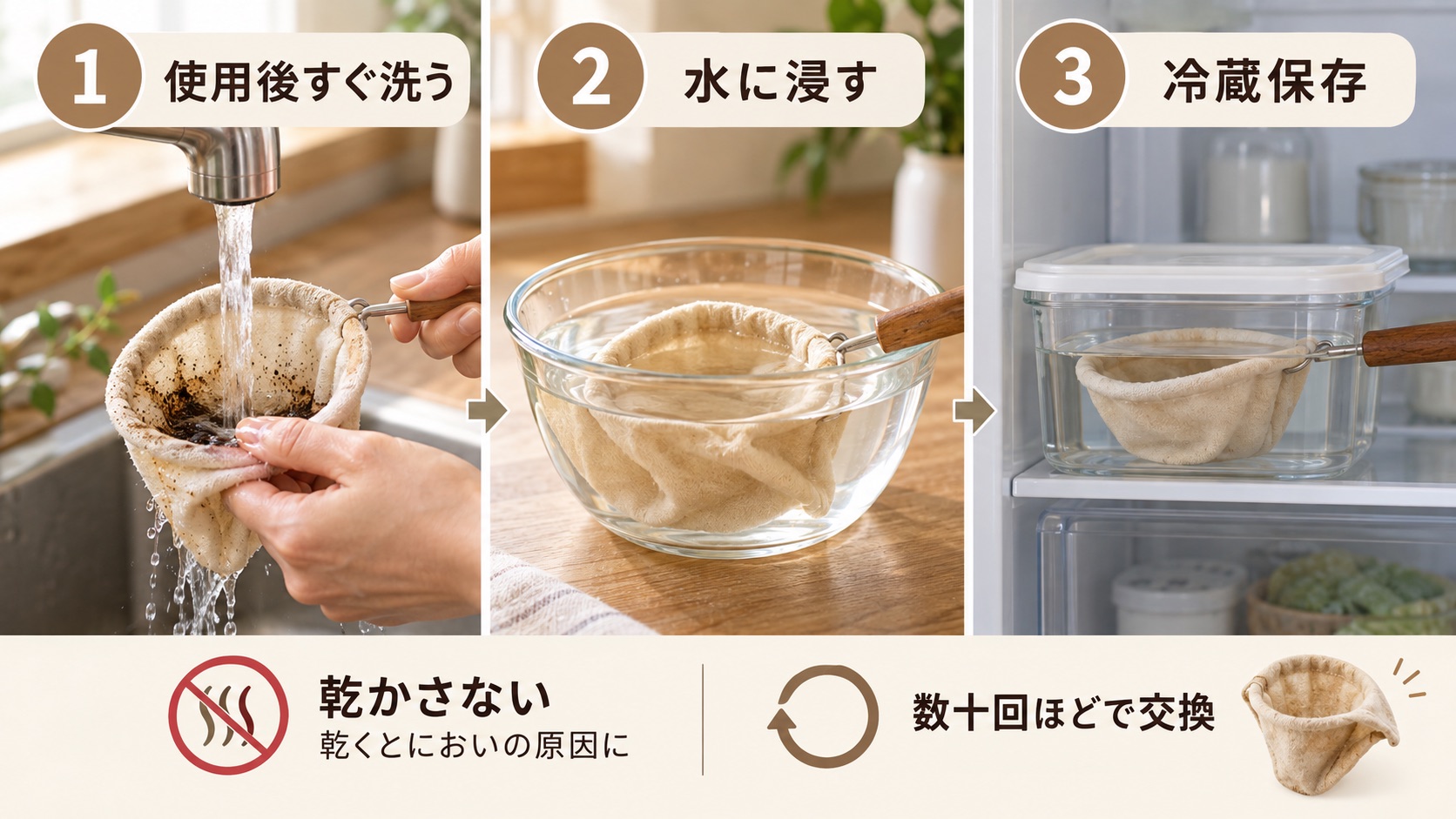 1 使用後すぐ洗う

2 水に浸す

3 冷蔵保存

乾かさない
乾くとにおいの原因に

数十回ほどで交換