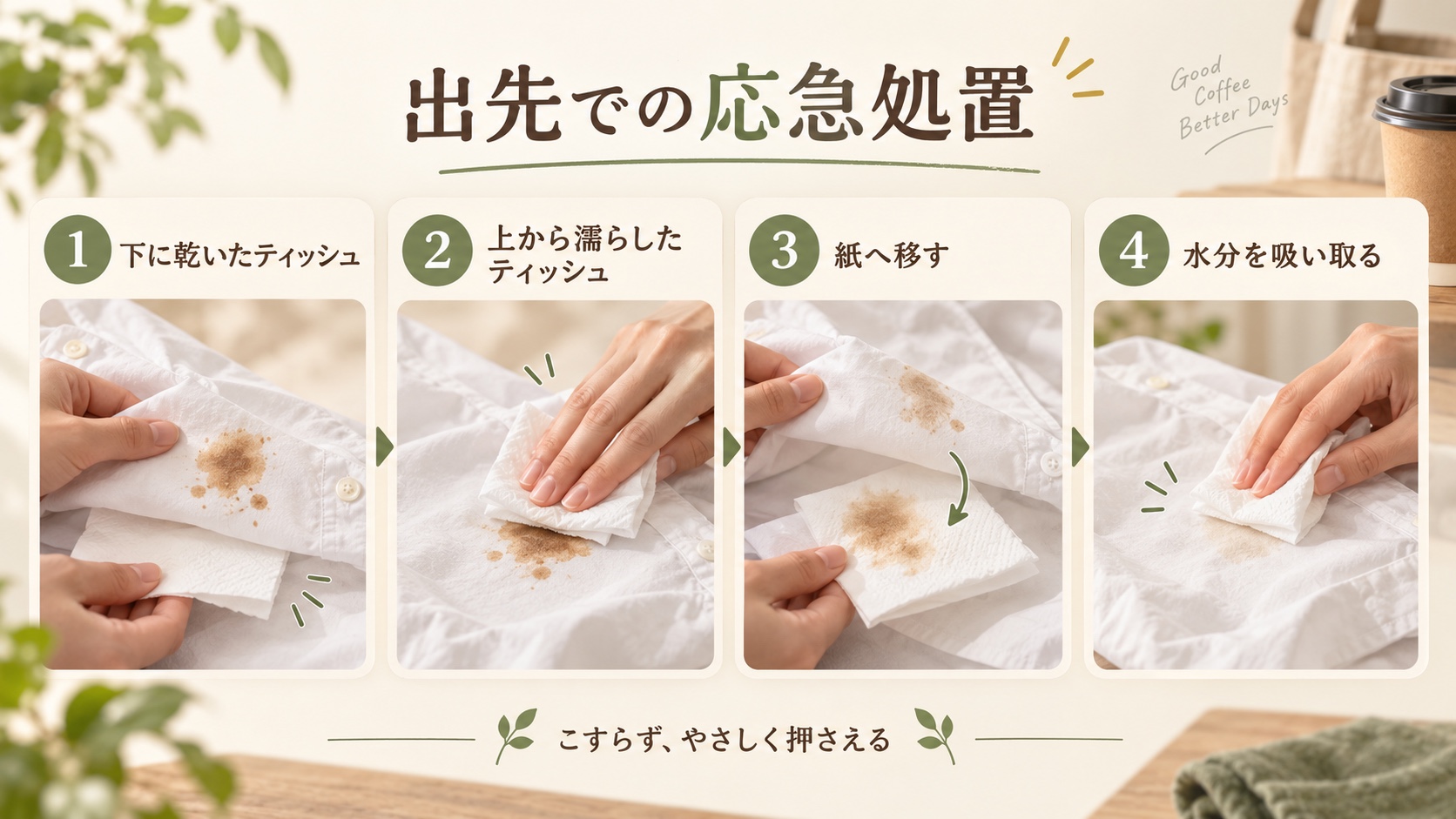 出先での応急処置

Good Coffee Better Days

1 下に乾いたティッシュ

2 上から濡らしたティッシュ

3 紙へ移す

4 水分を吸い取る

こすらず、やさしく押さえる